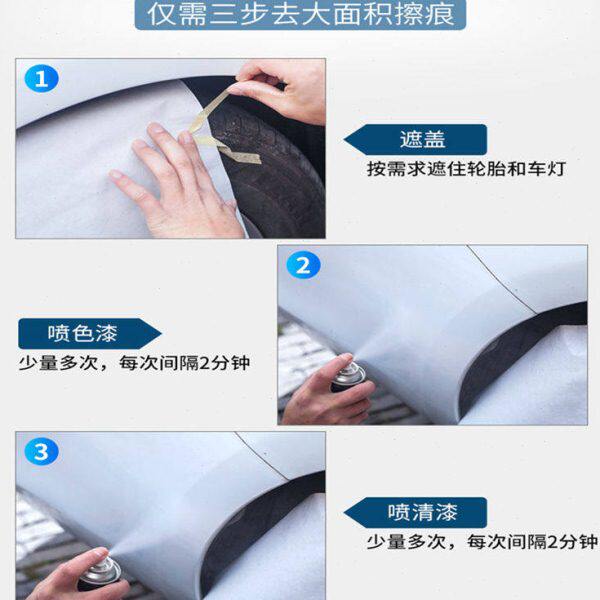 仅需三步去大面积擦痕

1

遮盖
按需求遮住轮胎和车灯

2

喷色漆
少量多次，每次间隔2分钟

3

喷清漆
少量多次，每次间隔2分钟