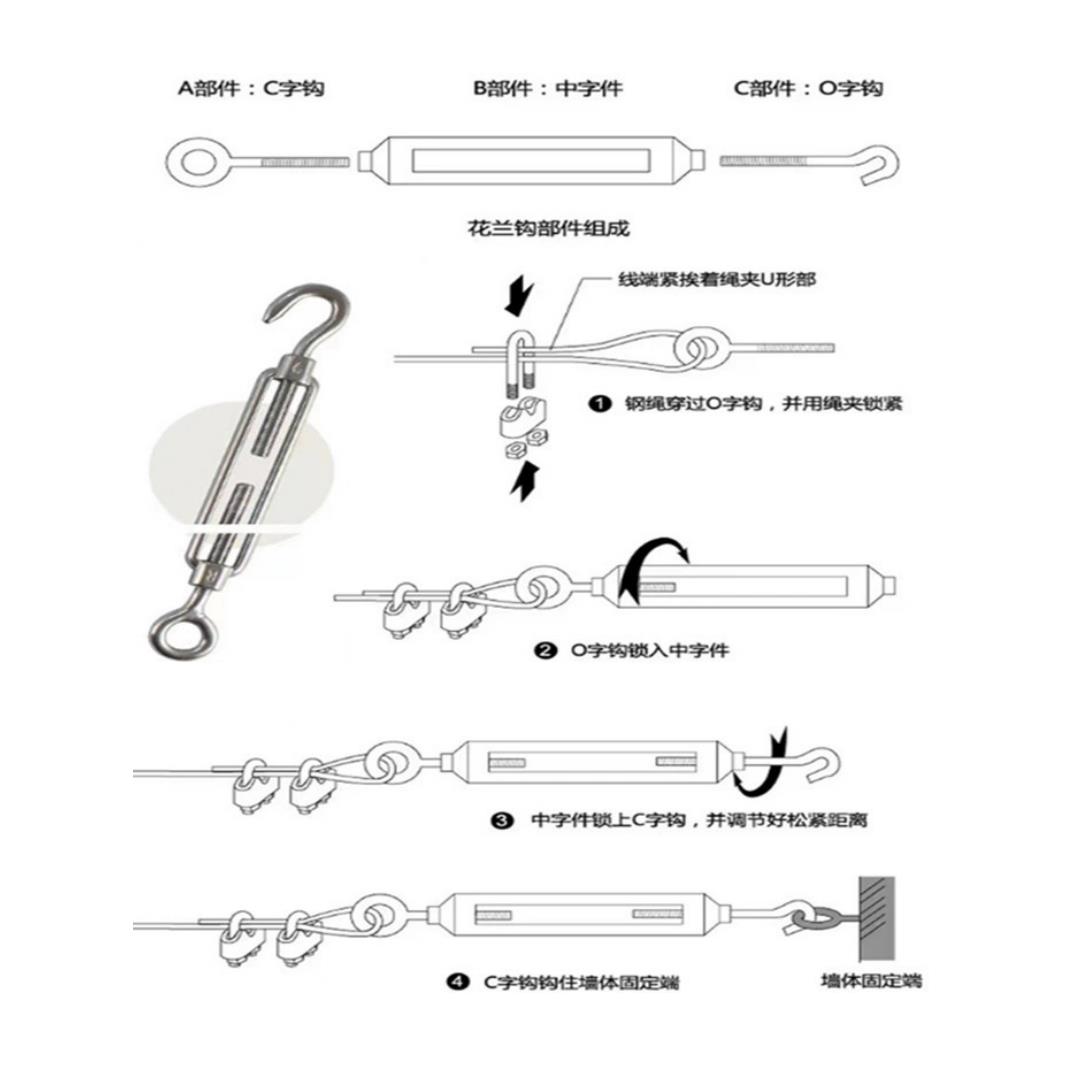 A部件：C字钩　　B部件：中字件　　C部件：O字钩

花兰钩部件组成

线端紧挨着绳夹U形部

❶ 钢绳穿过O字钩，并用绳夹锁紧

❷ O字钩锁入中字件

❸ 中字件锁上C字钩，并调节好松紧距离

❹ C字钩钩住墙体固定端

墙体固定端