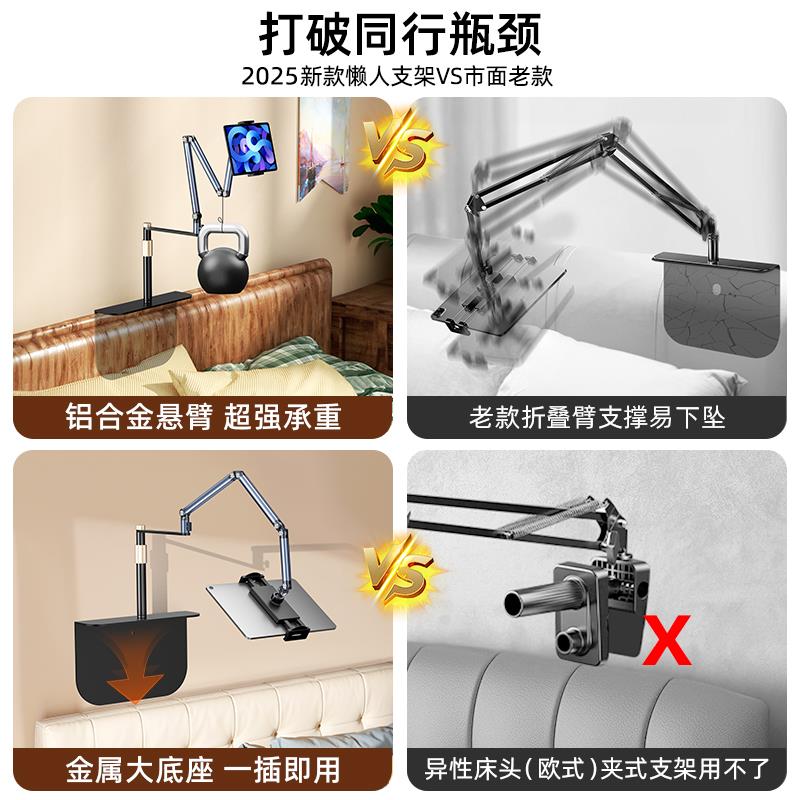 打破同行瓶颈

2025新款懒人支架VS市面老款

VS

铝合金悬臂 超强承重

老款折叠臂支撑易下坠

VS

X

金属大底座 一插即用

异性床头(欧式)夹式支架用不了