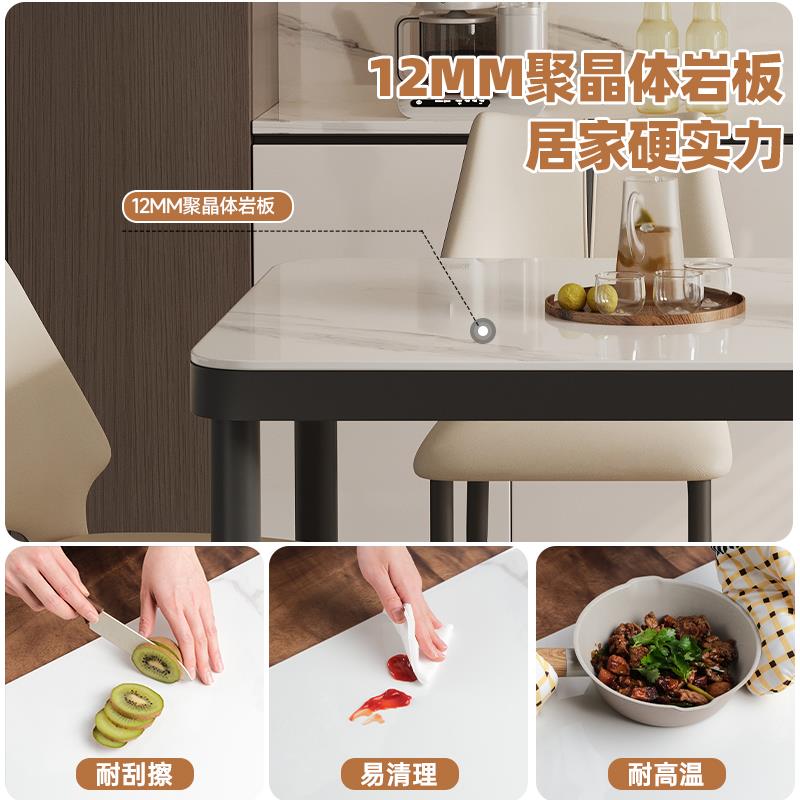 12MM聚晶体岩板
居家硬实力

12MM聚晶体岩板

耐刮擦

易清理

耐高温