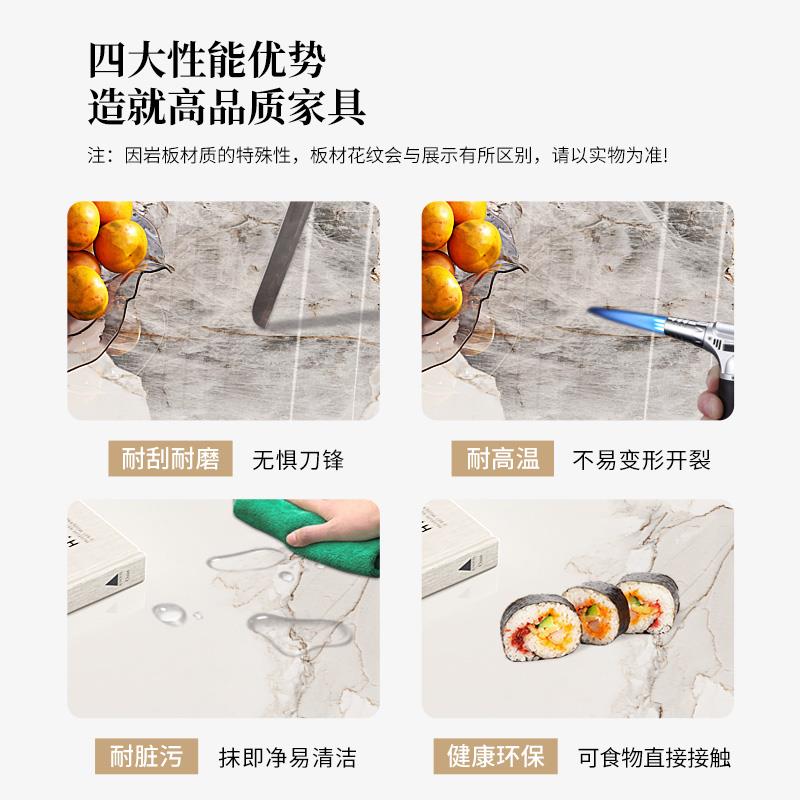 四大性能优势
造就高品质家具

注：因岩板材质的特殊性，板材花纹会与展示有所区别，请以实物为准!

耐刮耐磨 无惧刀锋

耐高温 不易变形开裂

耐脏污 抹即净易清洁

健康环保 可食物直接接触