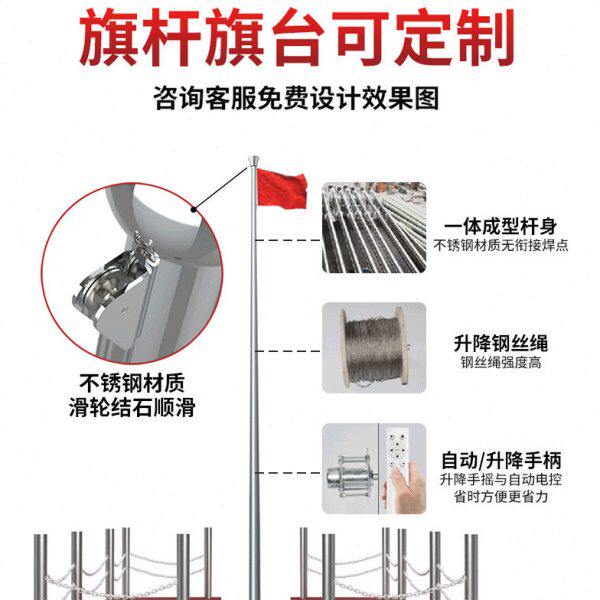 旗杆旗台可定制

咨询客服免费设计效果图

不锈钢材质
滑轮结石顺滑

一体成型杆身
不锈钢材质无衔接焊点

升降钢丝绳
钢丝绳强度高

自动/升降手柄
升降手摇与自动电控
省时方便更省力