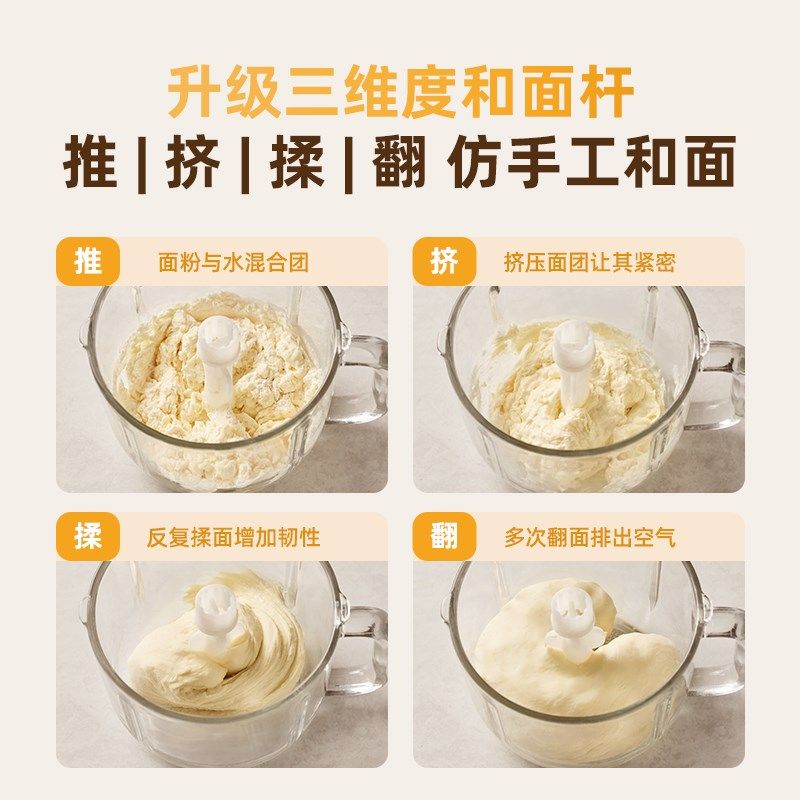 升级三维度和面杆
推 | 挤 | 揉 | 翻 仿手工和面

推 面粉与水混合团

挤 挤压面团让其紧密

揉 反复揉面增加韧性

翻 多次翻面排出空气