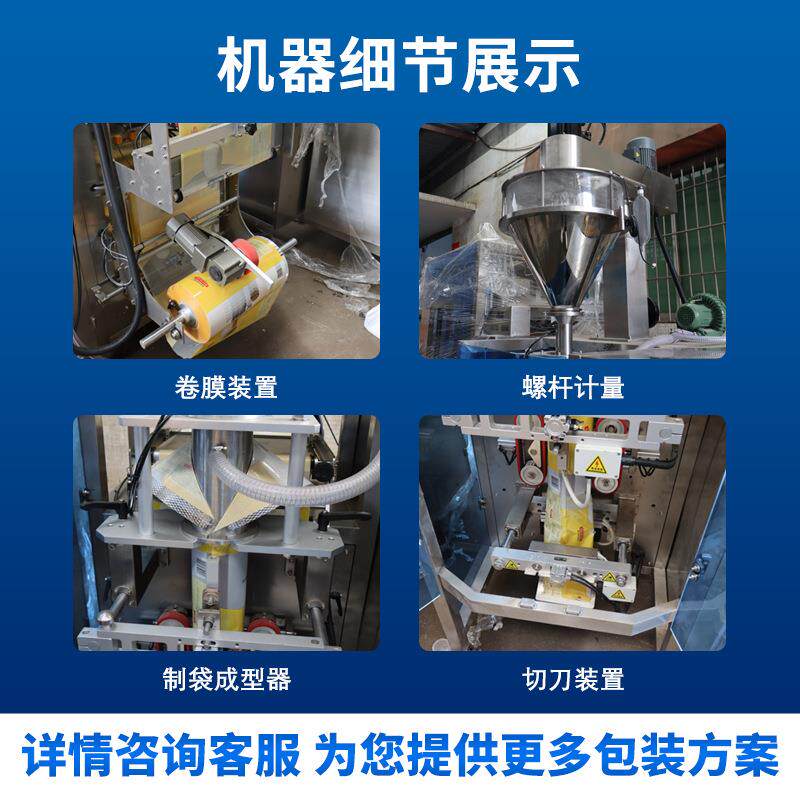 机器细节展示

卷膜装置

螺杆计量

制袋成型器

切刀装置

详情咨询客服 为您提供更多包装方案