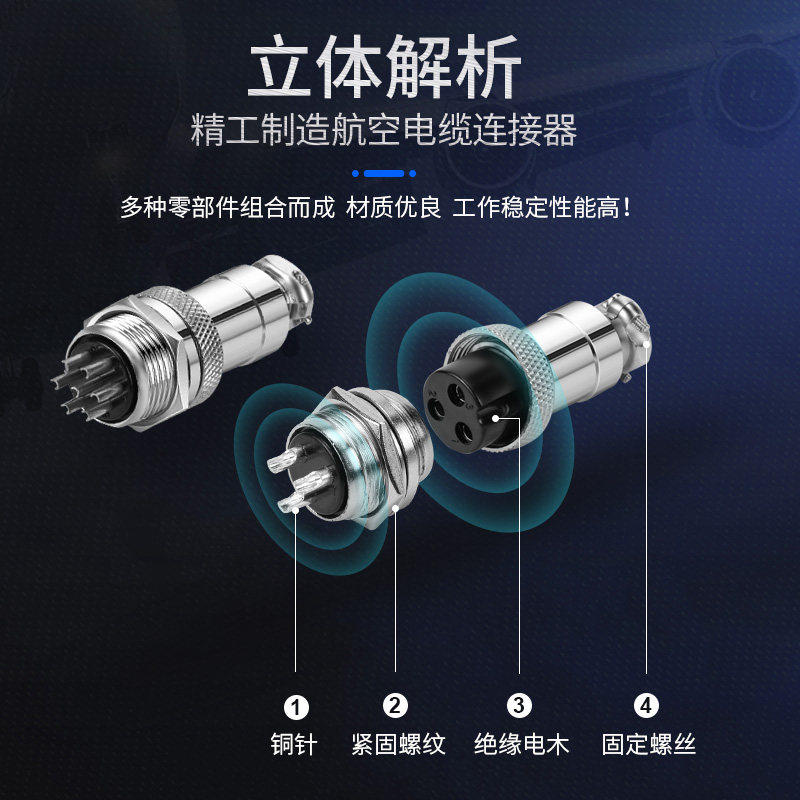 立体解析
精工制造航空电缆连接器

多种零部件组合而成 材质优良 工作稳定性能高！

1
铜针

2
紧固螺纹

3
绝缘电木

4
固定螺丝