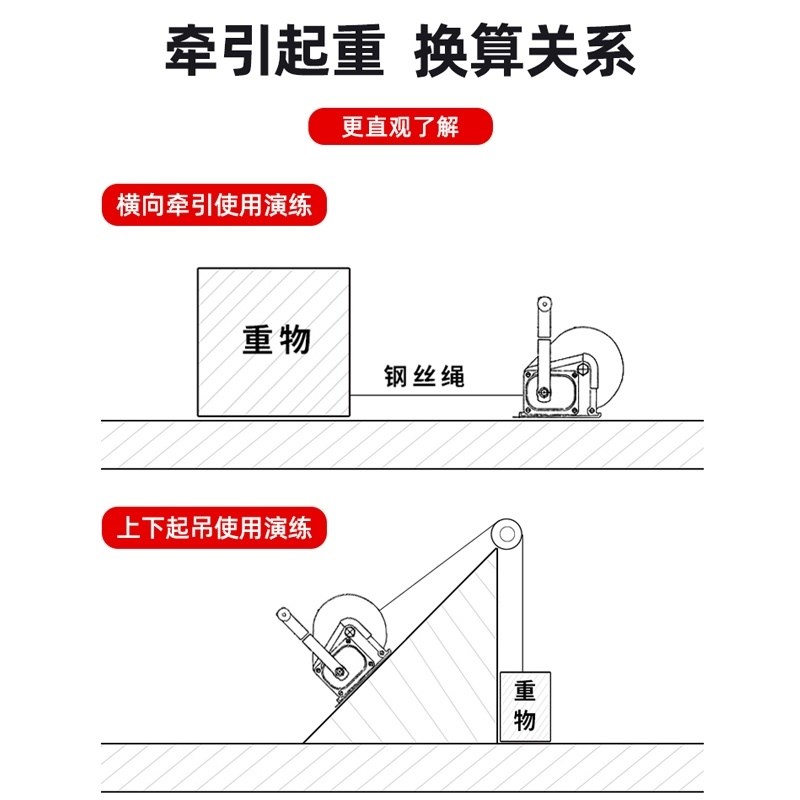 牵引起重 换算关系

更直观了解

横向牵引使用演练

重物

钢丝绳

上下起吊使用演练

重物