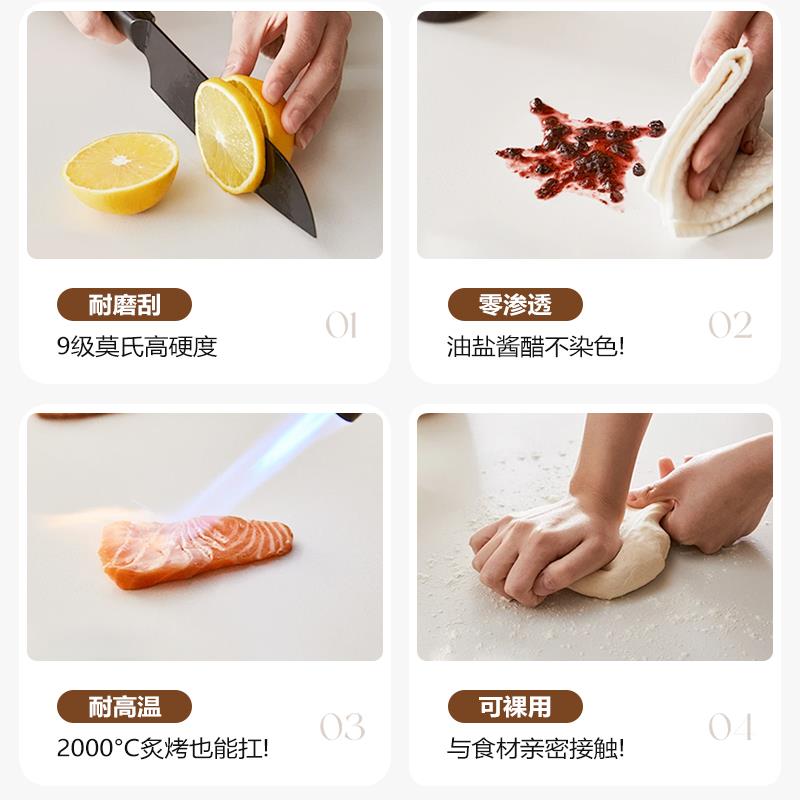 耐磨刮
01
9级莫氏高硬度

零渗透
02
油盐酱醋不染色!

耐高温
03
2000°C炙烤也能扛!

可裸用
04
与食材亲密接触!