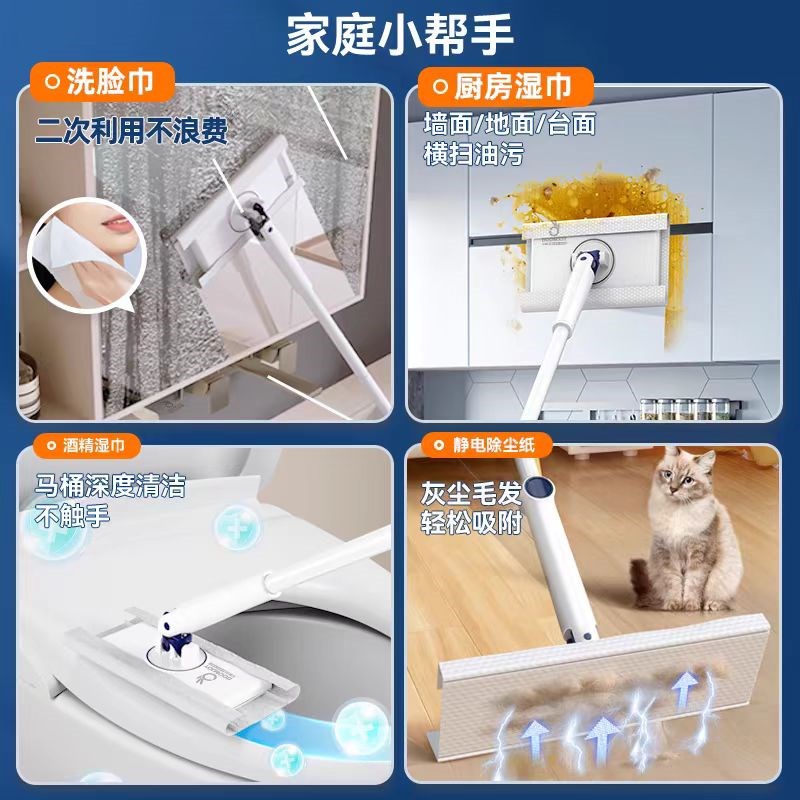 家庭小帮手

洗脸巾

二次利用不浪费

厨房湿巾

墙面/地面/台面
横扫油污

酒精湿巾

马桶深度清洁
不触手

静电除尘纸

灰尘毛发
轻松吸附