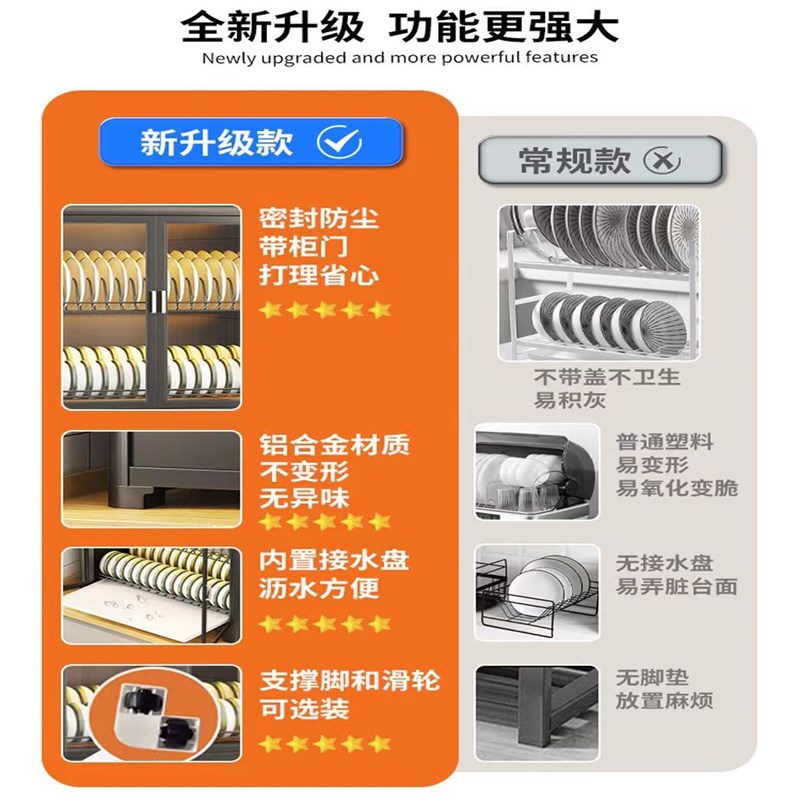 全新升级 功能更强大
Newly upgraded and more powerful features

新升级款

密封防尘
带柜门
打理省心

铝合金材质
不变形
无异味

内置接水盘
沥水方便

支撑脚和滑轮
可选装

常规款

不带盖不卫生
易积灰

普通塑料
易变形
易氧化变脆

无接水盘
易弄脏台面

无脚垫
放置麻烦