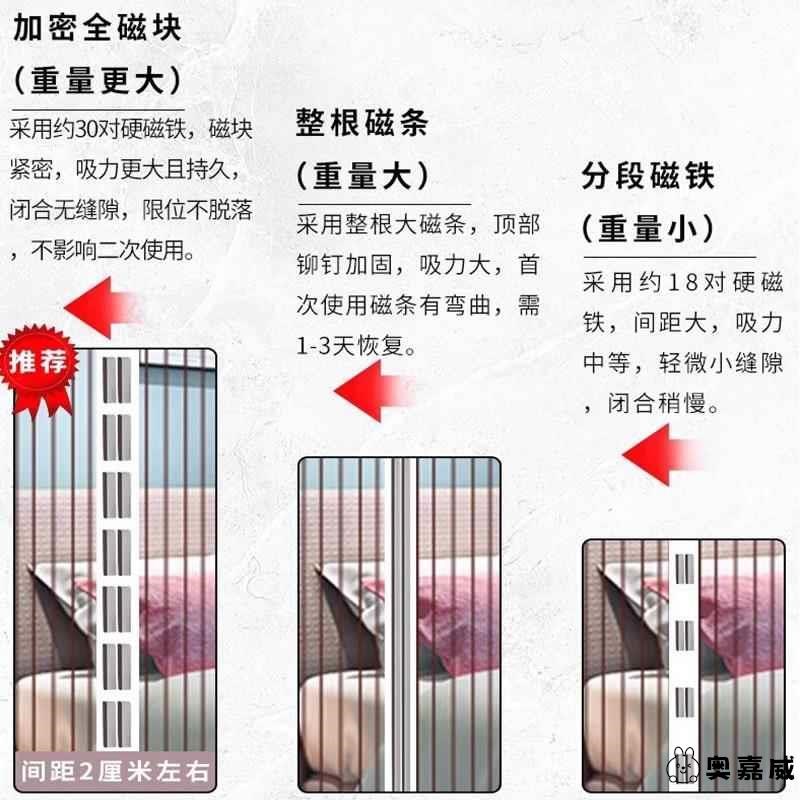 加密全磁块
（重量更大）
采用约30对硬磁铁，磁块紧密，吸力更大且持久，闭合无缝隙，限位不脱落，不影响二次使用。

推荐

间距2厘米左右

整根磁条
（重量大）
采用整根大磁条，顶部铆钉加固，吸力大，首次使用磁条有弯曲，需1-3天恢复。

分段磁铁
（重量小）
采用约18对硬磁铁，间距大，吸力中等，轻微小缝隙，闭合稍慢。

奥嘉威