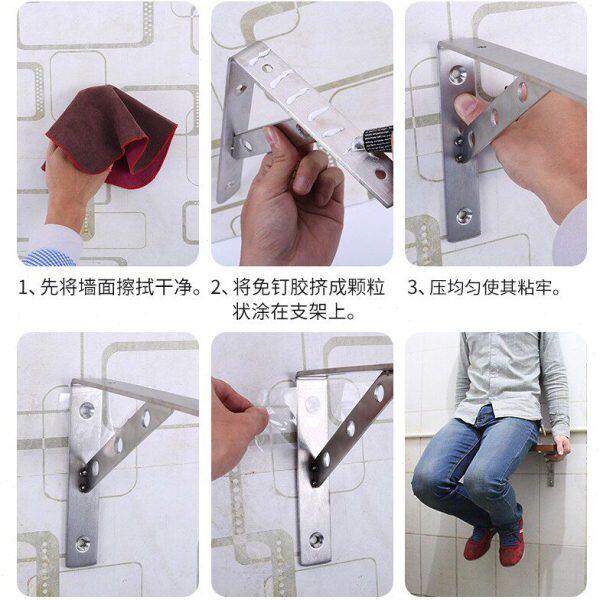 1、先将墙面擦拭干净。

2、将免钉胶挤成颗粒状涂在支架上。

3、压均匀使其粘牢。