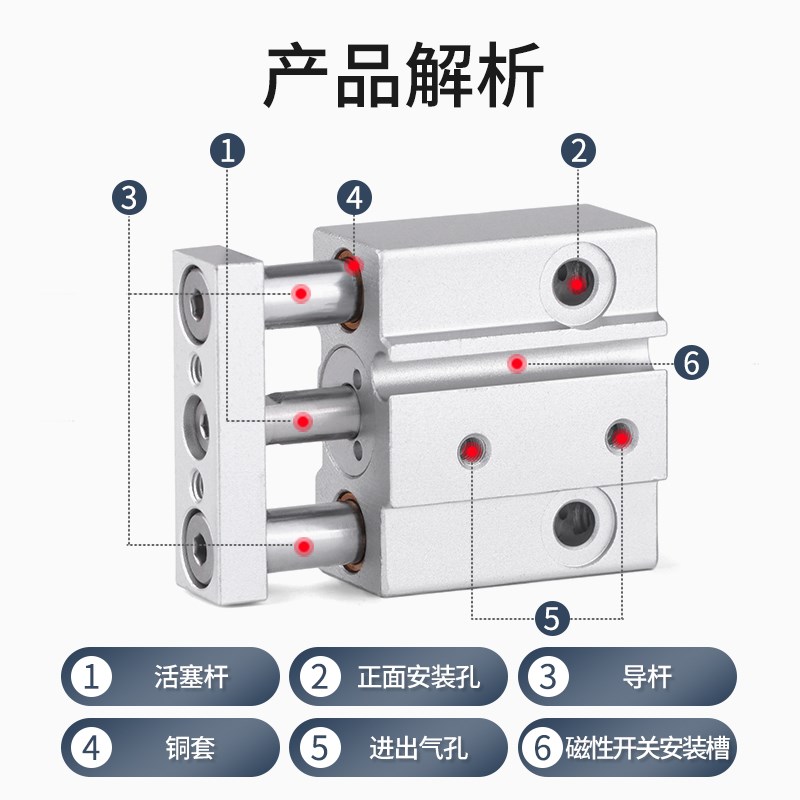 产品解析

1

2

3

4

6

5

1 活塞杆

2 正面安装孔

3 导杆

4 铜套

5 进出气孔

6 磁性开关安装槽