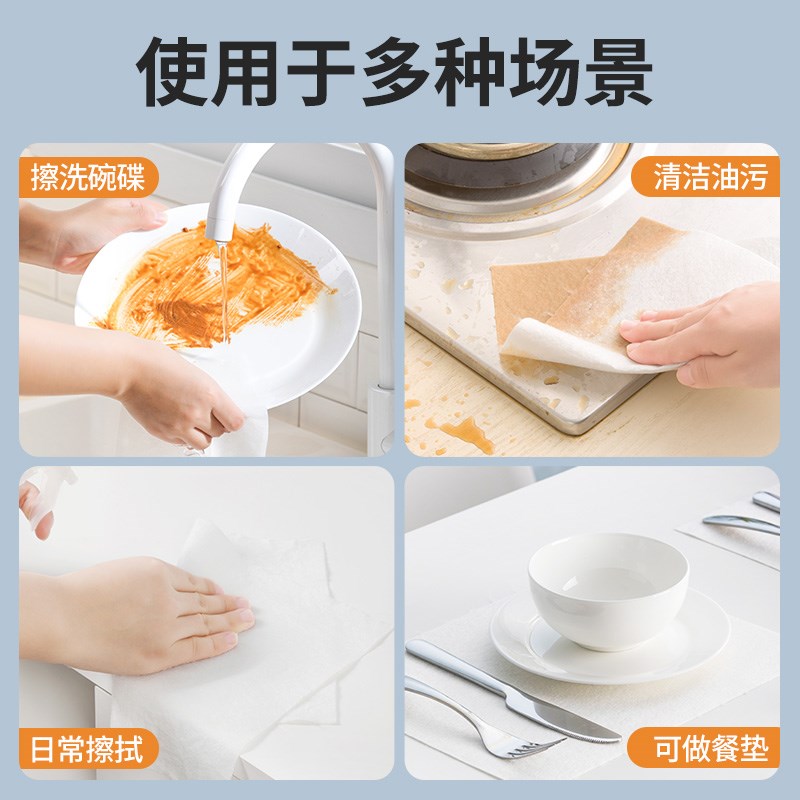 使用于多种场景

擦洗碗碟

清洁油污

日常擦拭

可做餐垫