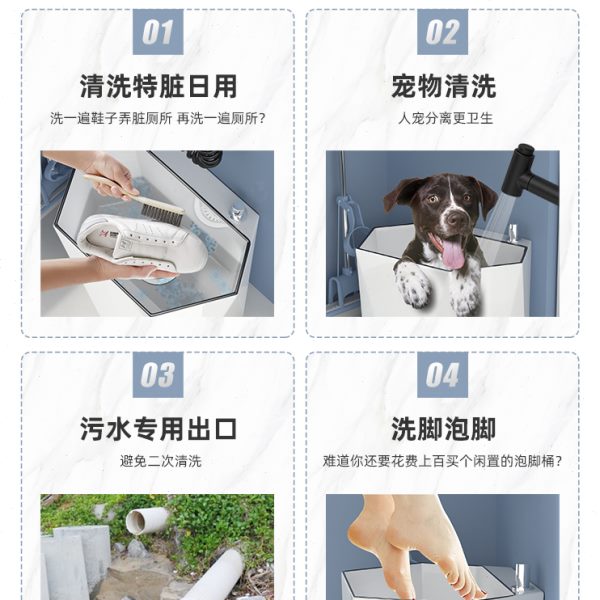 01

清洗特脏日用

洗一遍鞋子弄脏厕所 再洗一遍厕所?

02

宠物清洗

人宠分离更卫生

03

污水专用出口

避免二次清洗

04

洗脚泡脚

难道你还要花费上百买个闲置的泡脚桶?