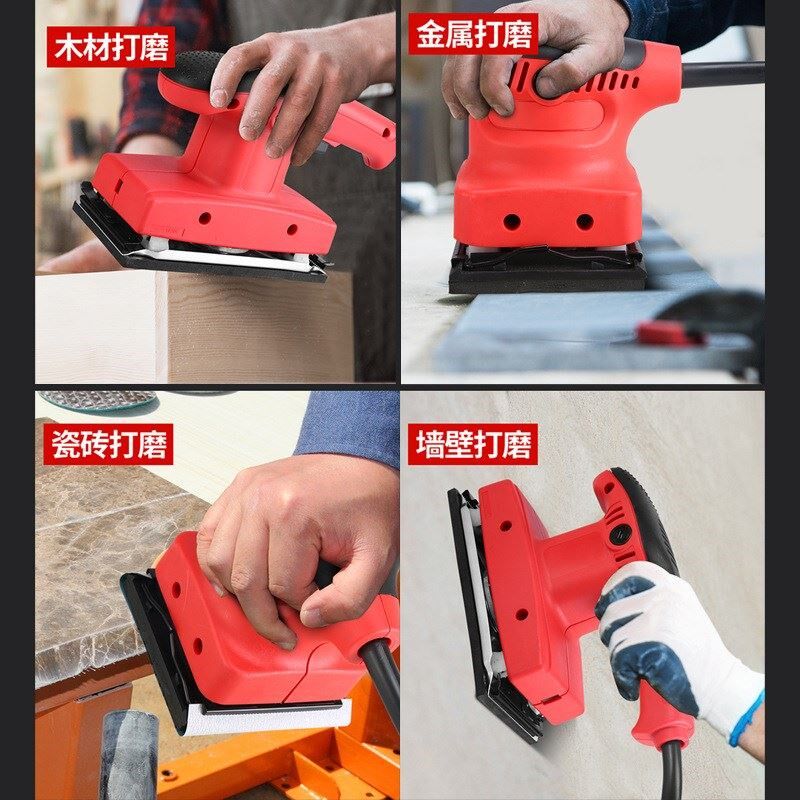 木材打磨

金属打磨

瓷砖打磨

墙壁打磨