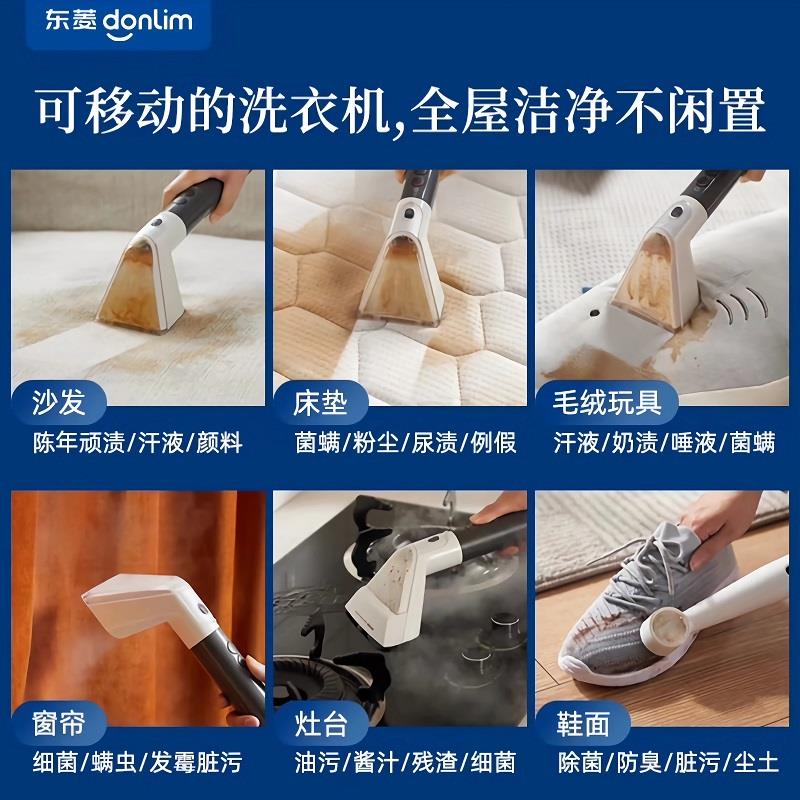 东菱 donlim

可移动的洗衣机,全屋洁净不闲置

沙发
陈年顽渍/汗液/颜料

床垫
菌螨/粉尘/尿渍/例假

毛绒玩具
汗液/奶渍/唾液/菌螨

窗帘
细菌/螨虫/发霉脏污

灶台
油污/酱汁/残渣/细菌

鞋面
除菌/防臭/脏污/尘土