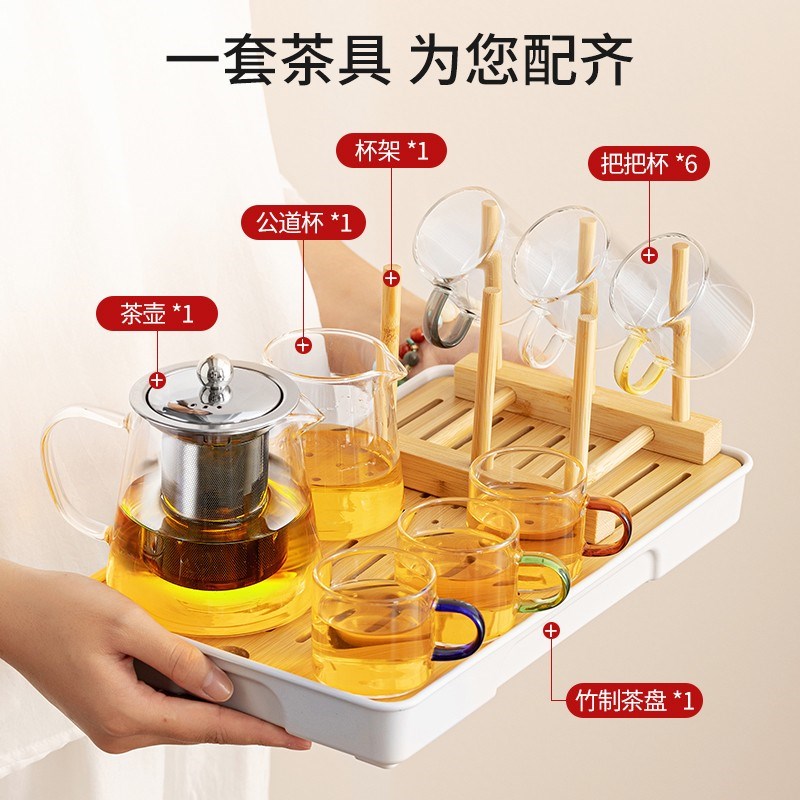 一套茶具 为您配齐

杯架 *1

把把杯 *6

公道杯 *1

茶壶 *1

竹制茶盘 *1