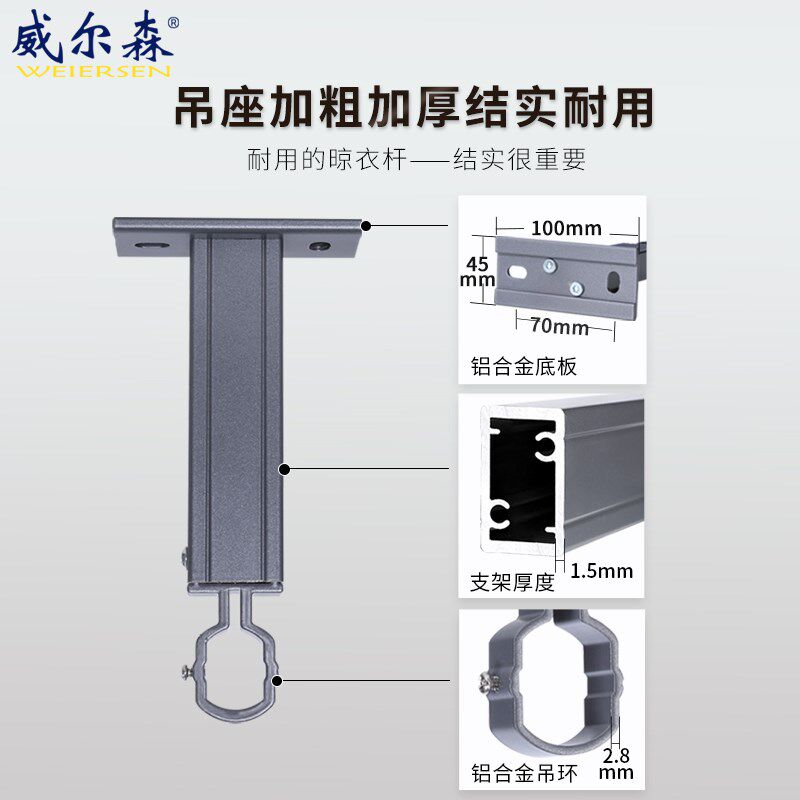 威尔森®
WEIERSEN

吊座加粗加厚结实耐用

耐用的晾衣杆——结实很重要

100mm
45 mm
70mm
铝合金底板

1.5mm
支架厚度

2.8 mm
铝合金吊环