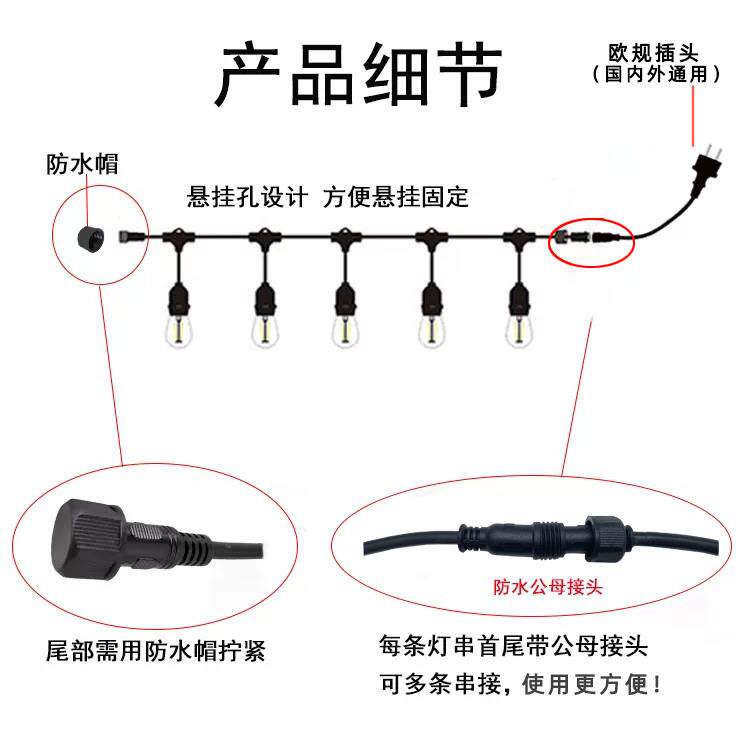 产品细节

欧规插头
（国内外通用）

防水帽

悬挂孔设计 方便悬挂固定

防水公母接头

尾部需用防水帽拧紧

每条灯串首尾带公母接头
可多条串接，使用更方便！