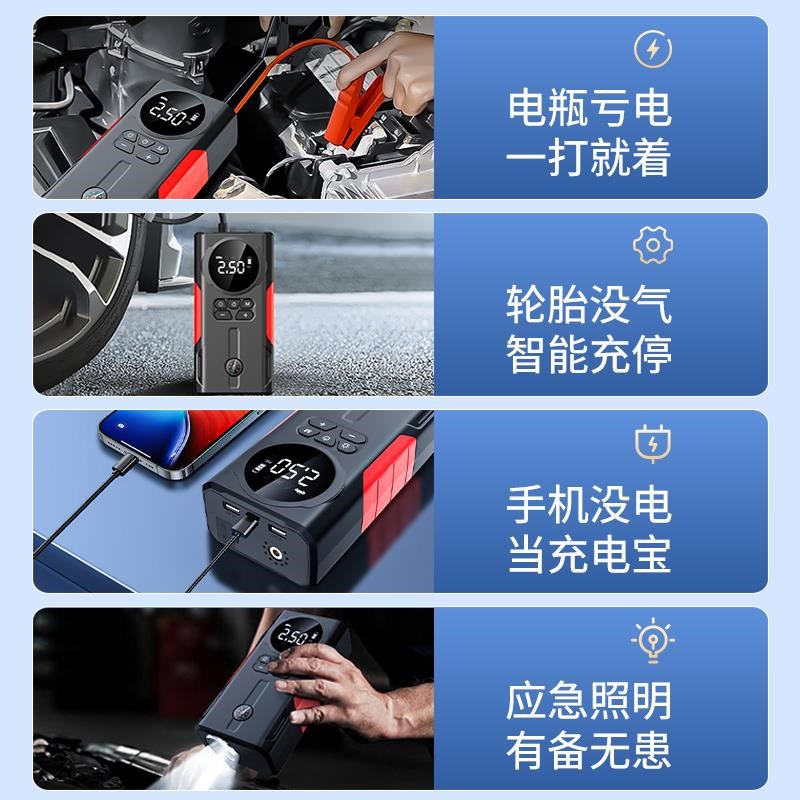 2.50

电瓶亏电
一打就着

2.50

轮胎没气
智能充停

2.50

手机没电
当充电宝

2.50

应急照明
有备无患