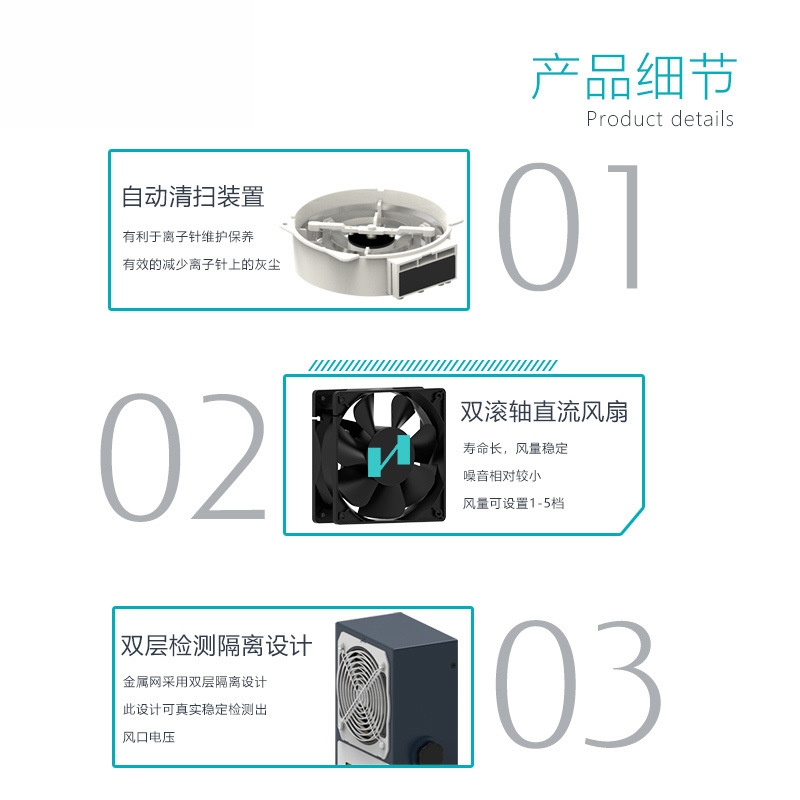 产品细节
Product details

自动清扫装置
有利于离子针维护保养
有效的减少离子针上的灰尘

01

02

双滚轴直流风扇
寿命长，风量稳定
噪音相对较小
风量可设置1-5档

双层检测隔离设计
金属网采用双层隔离设计
此设计可真实稳定检测出
风口电压

03