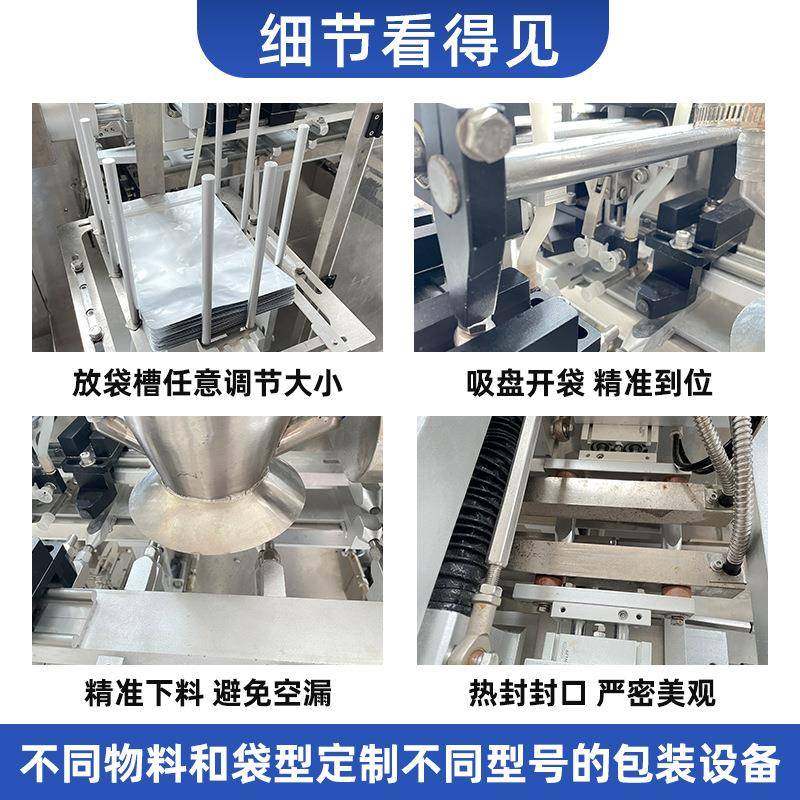 细节看得见

放袋槽任意调节大小

吸盘开袋 精准到位

精准下料 避免空漏

热封封口 严密美观

不同物料和袋型定制不同型号的包装设备