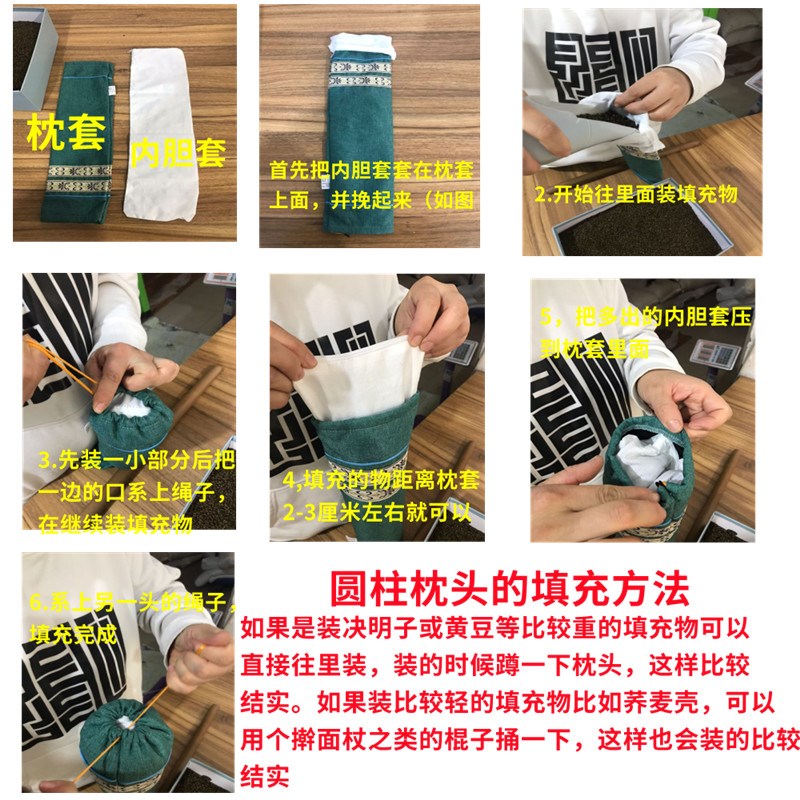 枕套

内胆套

首先把内胆套套在枕套上面，并挽起来（如图

2.开始往里面装填充物

3.先装一小部分后把一边的口系上绳子，在继续装填充物

4,填充的物距离枕套2-3厘米左右就可以

5，把多出的内胆套压到枕套里面

6.系上另一头的绳子，填充完成

圆柱枕头的填充方法

如果是装决明子或黄豆等比较重的填充物可以直接往里装，装的时候蹲一下枕头，这样比较结实。如果装比较轻的填充物比如荞麦壳，可以用个擀面杖之类的棍子捅一下，这样也会装的比较结实