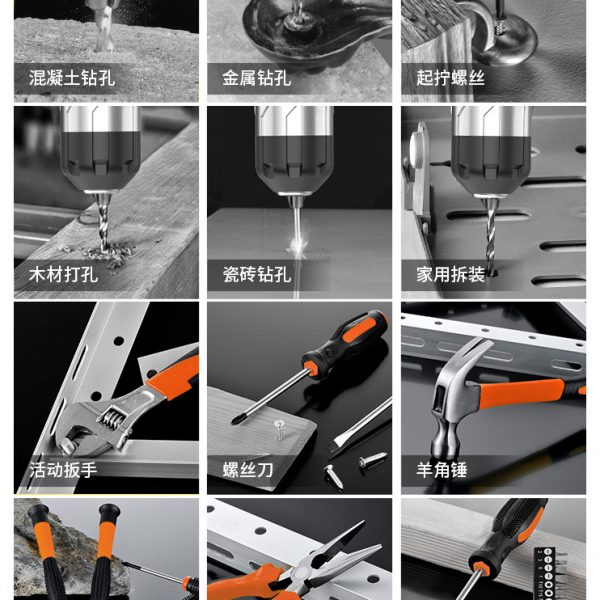 混凝土钻孔

金属钻孔

起拧螺丝

木材打孔

瓷砖钻孔

家用拆装

活动扳手

螺丝刀

羊角锤