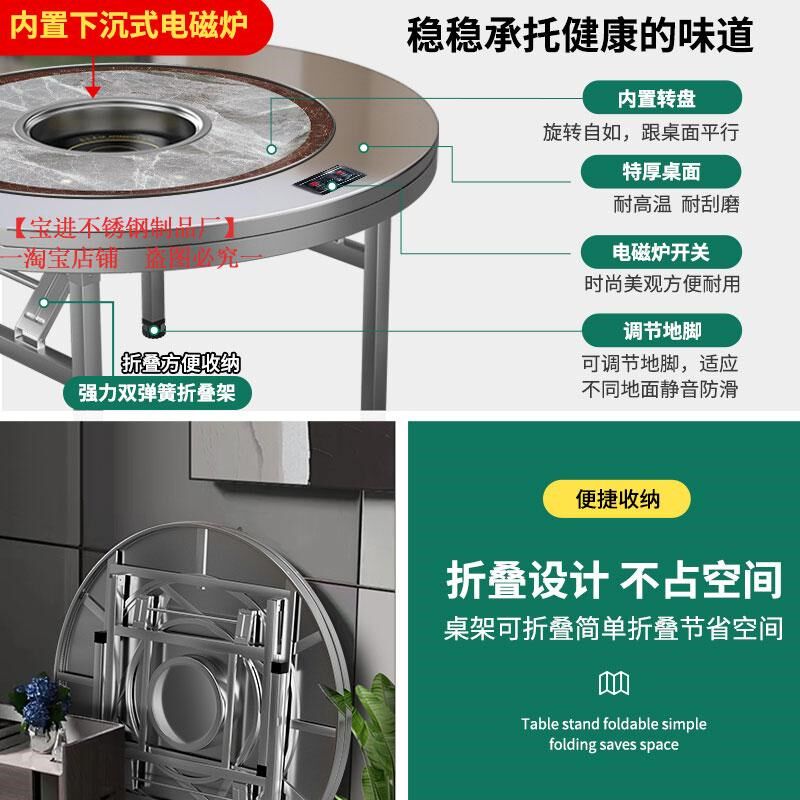 内置下沉式电磁炉

稳稳承托健康的味道

内置转盘
旋转自如，跟桌面平行

特厚桌面
耐高温 耐刮磨

电磁炉开关
时尚美观方便耐用

调节地脚
可调节地脚，适应不同地面静音防滑

【宝进不锈钢制品厂】
一淘宝店铺 盗图必究一

折叠方便收纳
强力双弹簧折叠架

便捷收纳

折叠设计 不占空间
桌架可折叠简单折叠节省空间

Table stand foldable simple folding saves space