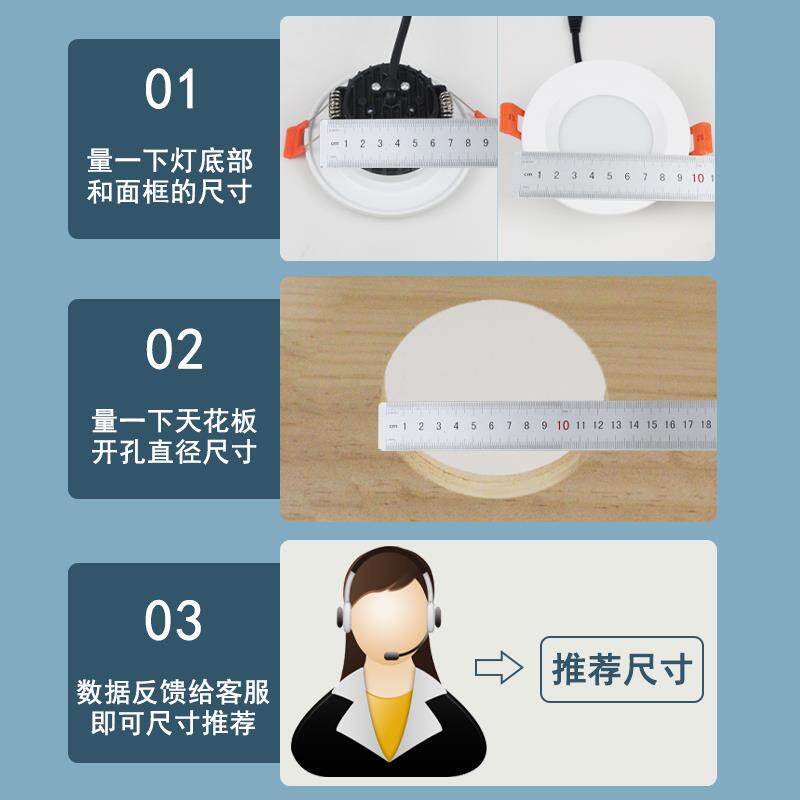 01

量一下灯底部和面框的尺寸

cm 1 2 3 4 5 6 7 8 9

cm 1 2 3 4 5 6 7 8 9 10

02

量一下天花板开孔直径尺寸

cm 1 2 3 4 5 6 7 8 9 10 11 12 13 14 15 16 17 18

03

数据反馈给客服即可尺寸推荐

推荐尺寸