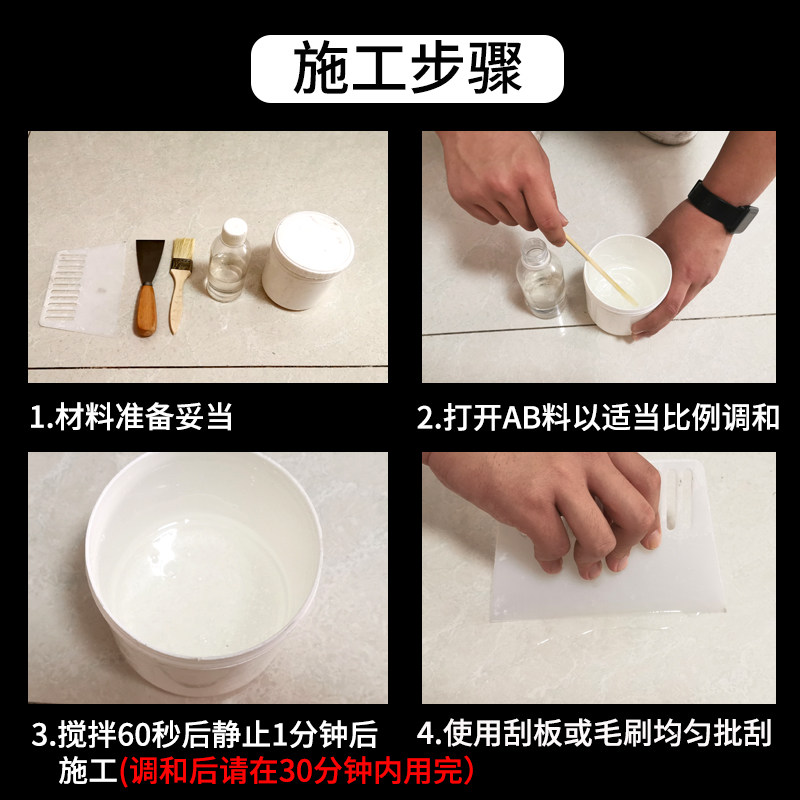 施工步骤

1.材料准备妥当

2.打开AB料以适当比例调和

3.搅拌60秒后静止1分钟后施工(调和后请在30分钟内用完)

4.使用刮板或毛刷均匀批刮