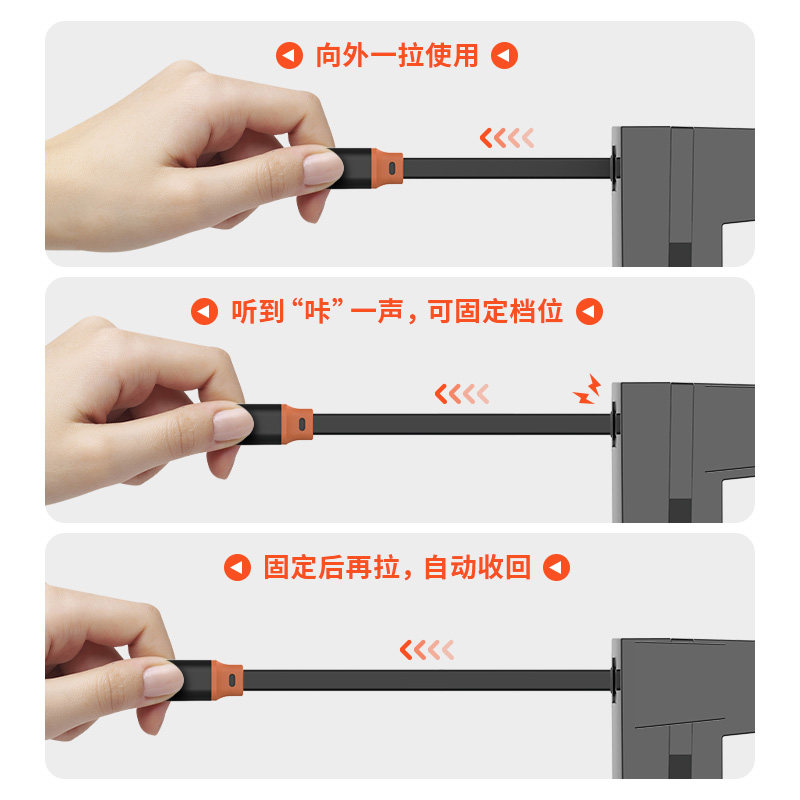 向外一拉使用

听到“咔”一声，可固定档位

固定后再拉，自动收回