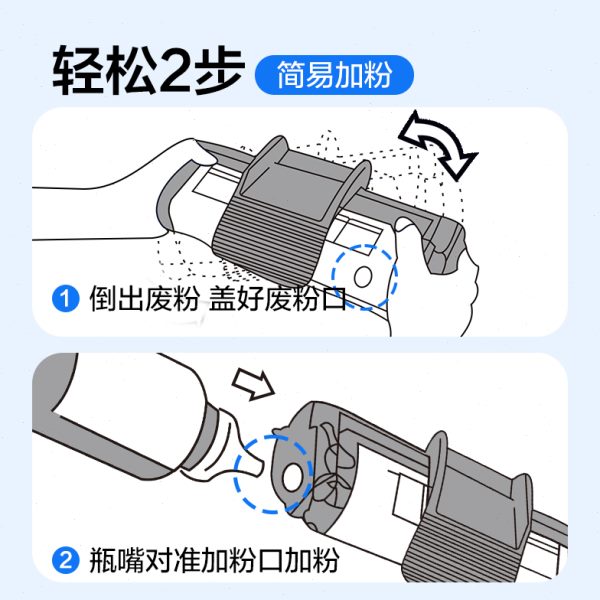 轻松2步 简易加粉

1 倒出废粉 盖好废粉口

2 瓶嘴对准加粉口加粉