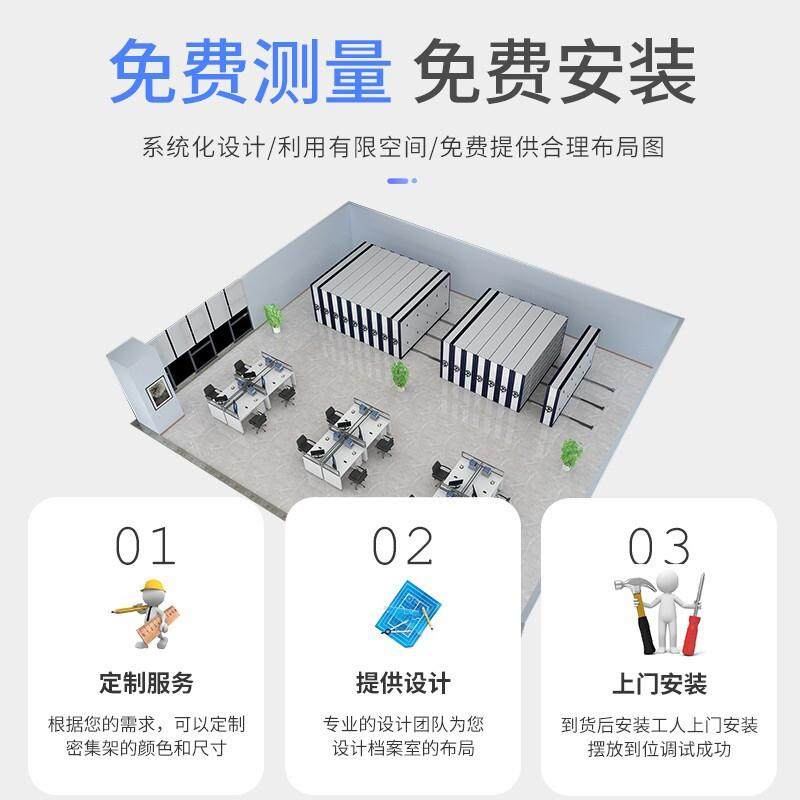 免费测量 免费安装

系统化设计/利用有限空间/免费提供合理布局图

01

定制服务

根据您的需求，可以定制密集架的颜色和尺寸

02

提供设计

专业的设计团队为您设计档案室的布局

03

上门安装

到货后安装工人上门安装摆放到位调试成功