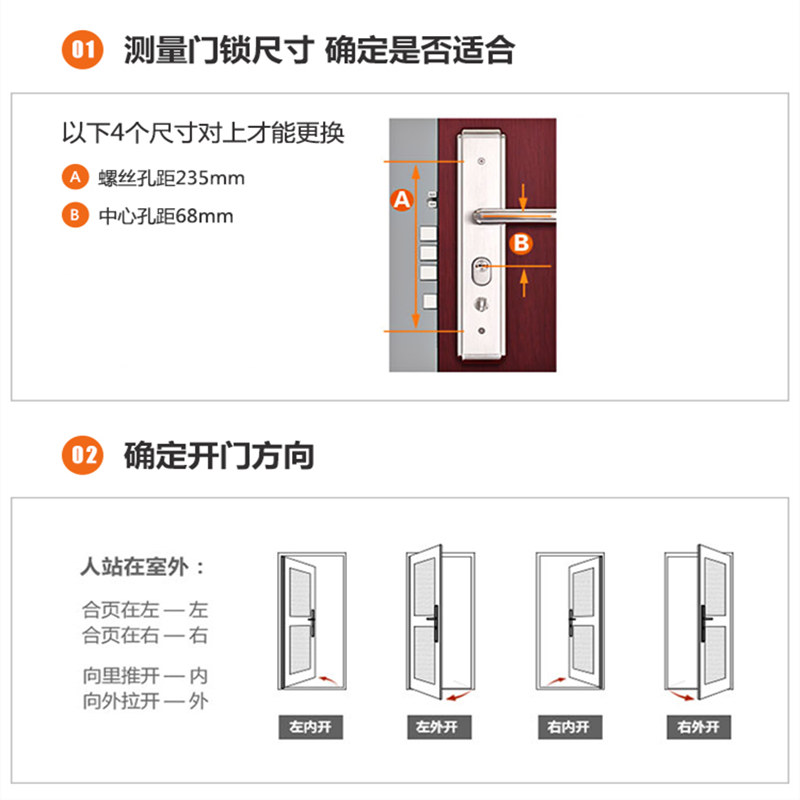 01 测量门锁尺寸 确定是否适合

以下4个尺寸对上才能更换

A 螺丝孔距235mm

B 中心孔距68mm

A

B

02 确定开门方向

人站在室外：

合页在左 — 左
合页在右 — 右

向里推开 — 内
向外拉开 — 外

左内开

左外开

右内开

右外开