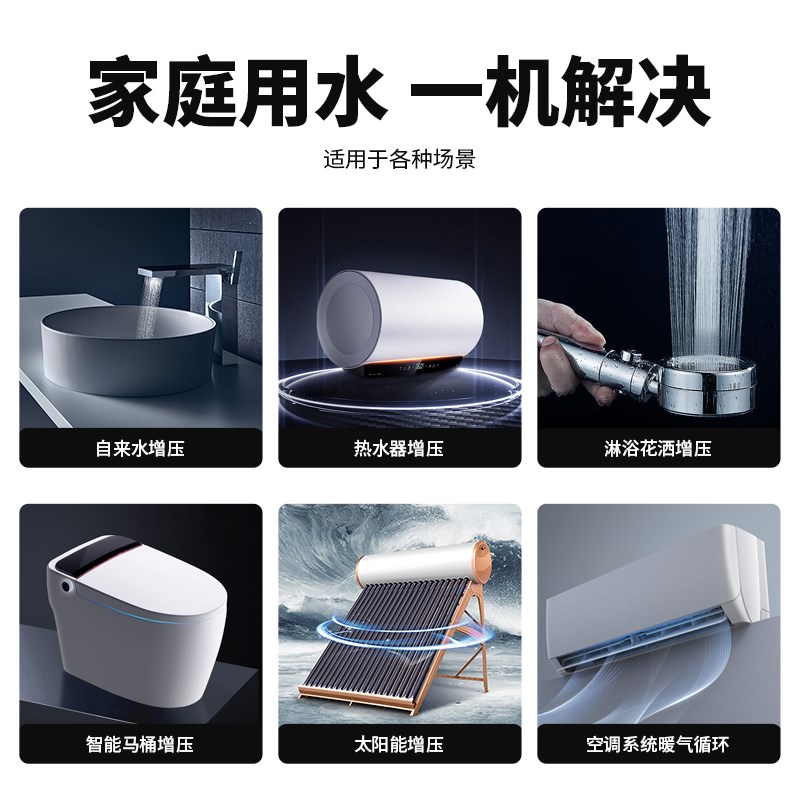 家庭用水 一机解决

适用于各种场景

自来水增压

热水器增压

淋浴花洒增压

智能马桶增压

太阳能增压

空调系统暖气循环