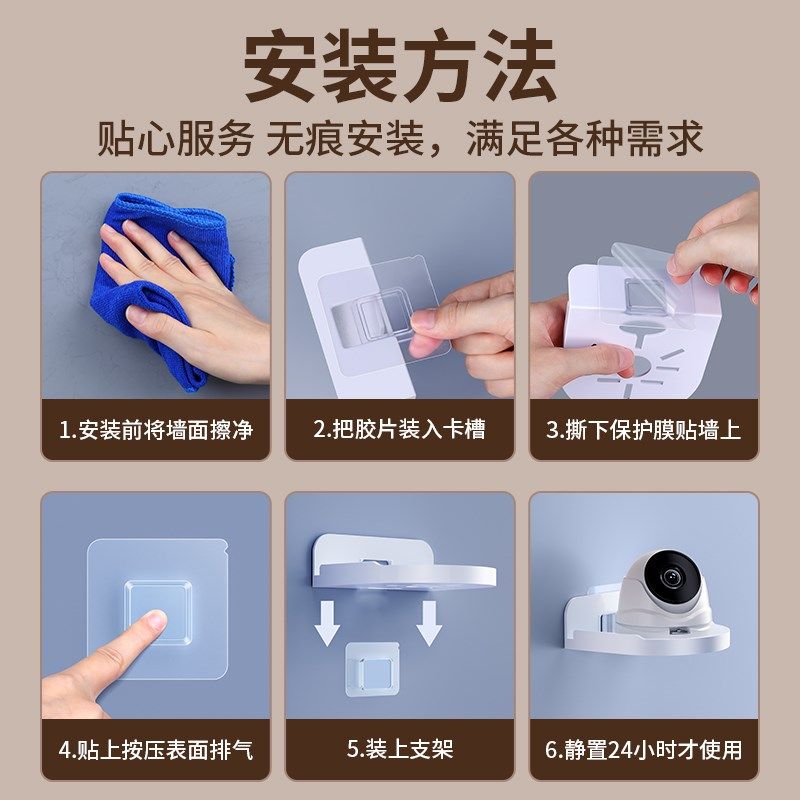 安装方法

贴心服务 无痕安装，满足各种需求

1.安装前将墙面擦净

2.把胶片装入卡槽

3.撕下保护膜贴墙上

4.贴上按压表面排气

5.装上支架

6.静置24小时才使用