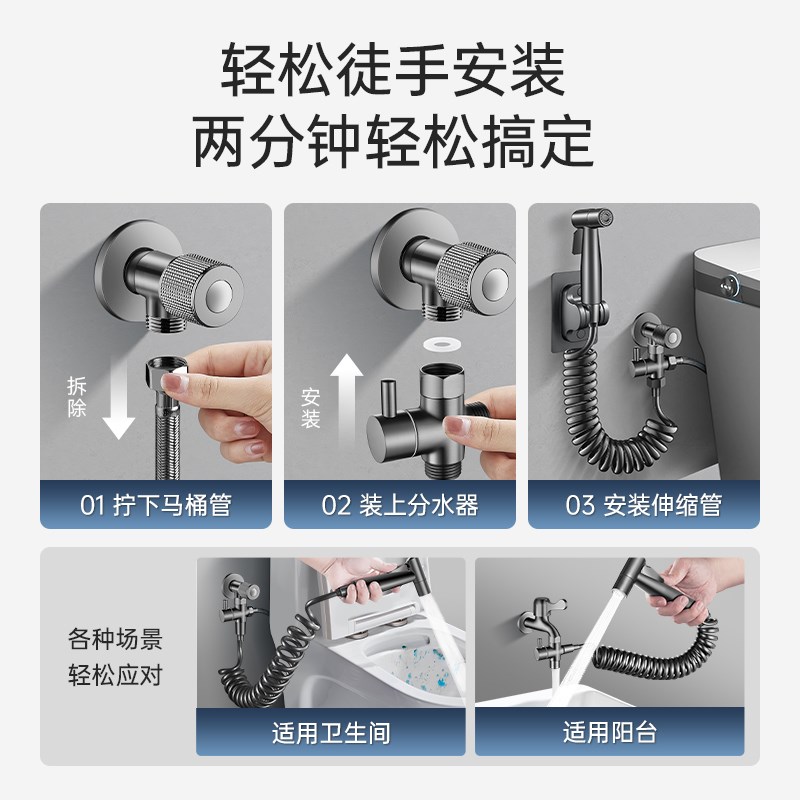 轻松徒手安装
两分钟轻松搞定

拆除

01 拧下马桶管

安装

02 装上分水器

03 安装伸缩管

各种场景
轻松应对

适用卫生间

适用阳台