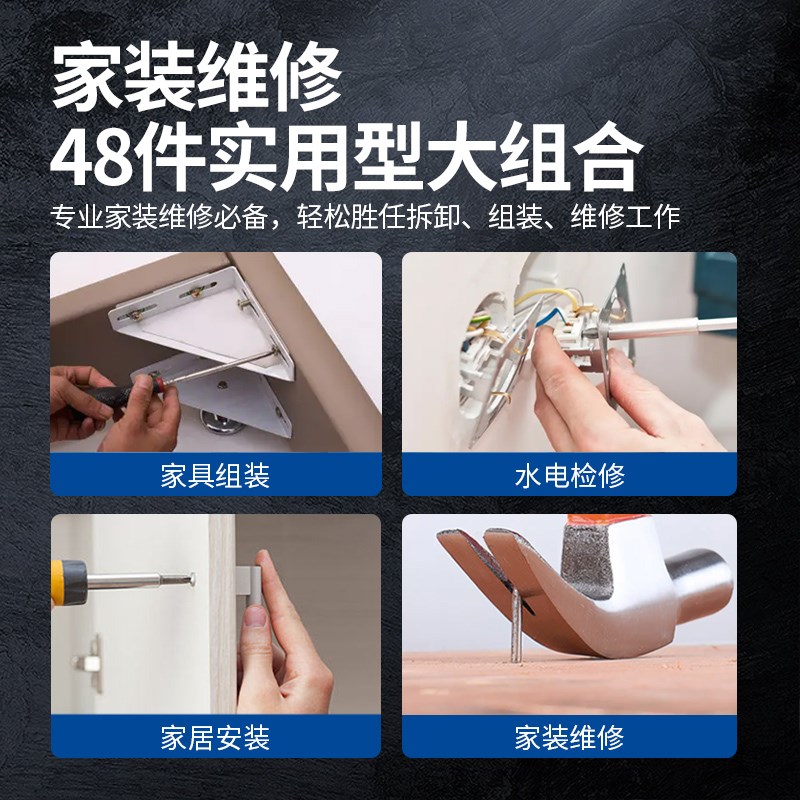 家装维修
48件实用型大组合

专业家装维修必备，轻松胜任拆卸、组装、维修工作

家具组装

水电检修

家居安装

家装维修