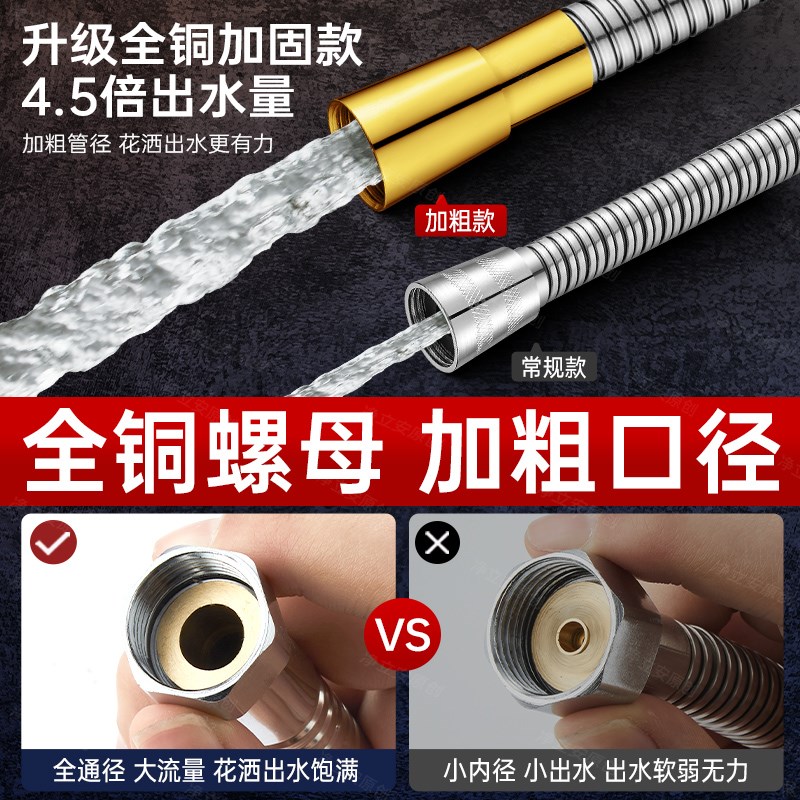 升级全铜加固款
4.5倍出水量
加粗管径 花洒出水更有力

加粗款

常规款

全铜螺母 加粗口径

VS

全通径 大流量 花洒出水饱满

小内径 小出水 出水软弱无力