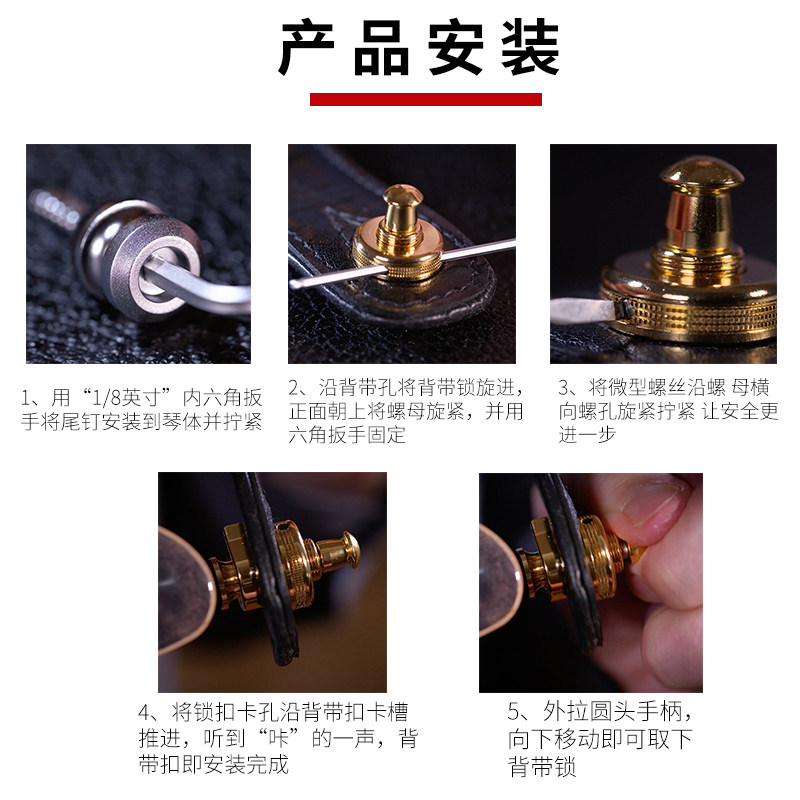 产品安装

1、用“1/8英寸”内六角扳手将尾钉安装到琴体并拧紧

2、沿背带孔将背带锁旋进，正面朝上将螺母旋紧，并用六角扳手固定

3、将微型螺丝沿螺 母横向螺孔旋紧拧紧 让安全更进一步

4、将锁扣卡孔沿背带扣卡槽推进，听到“咔”的一声，背带扣即安装完成

5、外拉圆头手柄，向下移动即可取下背带锁