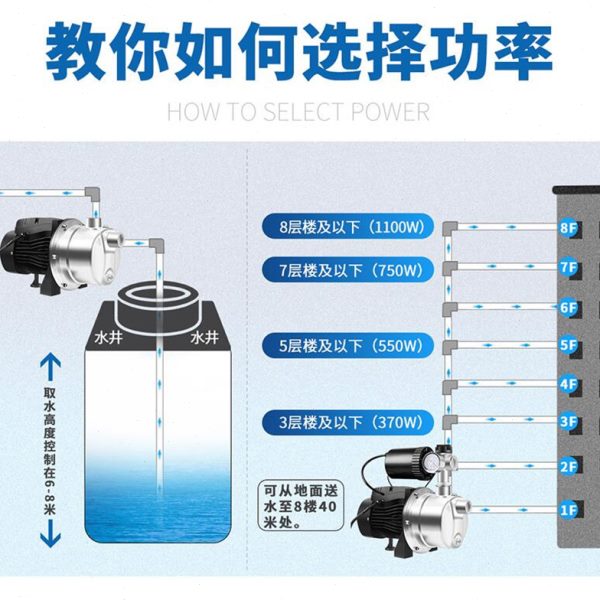 教你如何选择功率

HOW TO SELECT POWER

水井 水井

取水高度控制在6-8米

8层楼及以下（1100W）

7层楼及以下（750W）

5层楼及以下（550W）

3层楼及以下（370W）

可从地面送水至8楼40米处。

8F

7F

6F

5F

4F

3F

2F

1F