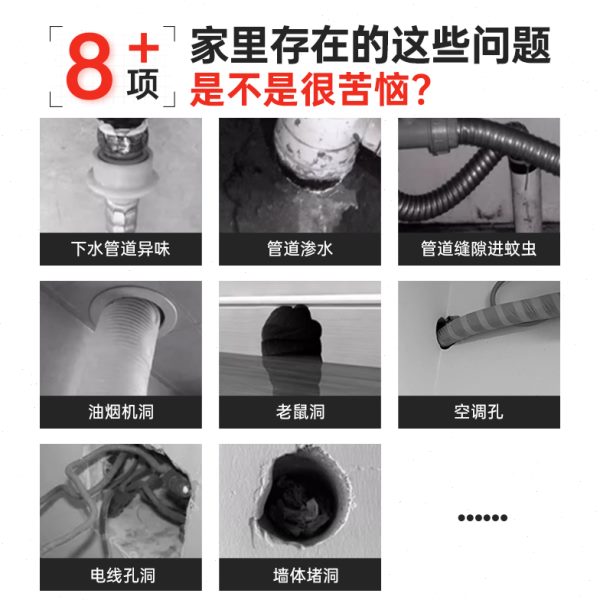 8+项 家里存在的这些问题
是不是很苦恼?

下水管道异味

管道渗水

管道缝隙进蚊虫

油烟机洞

老鼠洞

空调孔

电线孔洞

墙体堵洞

••••••