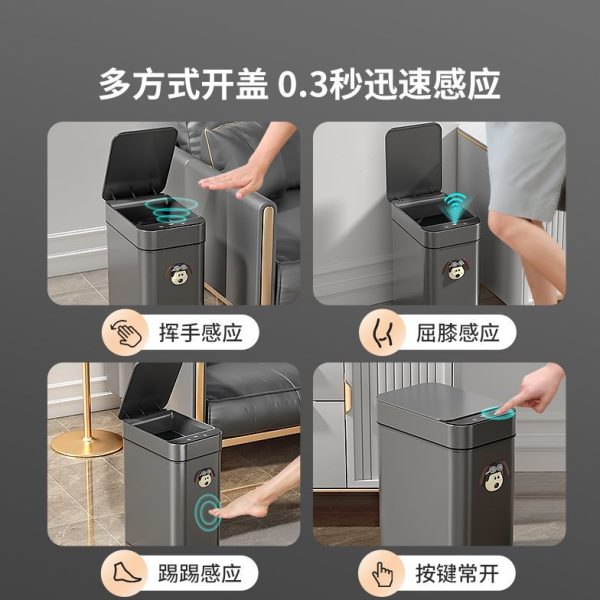 多方式开盖 0.3秒迅速感应

挥手感应

屈膝感应

踢踢感应

按键常开