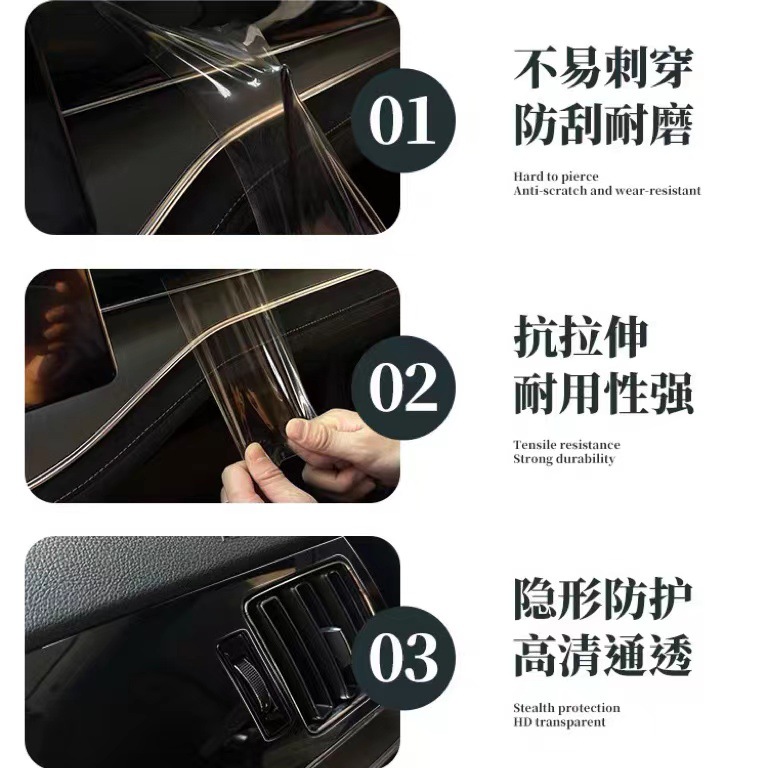 01

不易刺穿
防刮耐磨

Hard to pierce
Anti-scratch and wear-resistant

02

抗拉伸
耐用性强

Tensile resistance
Strong durability

03

隐形防护
高清通透

Stealth protection
HD transparent