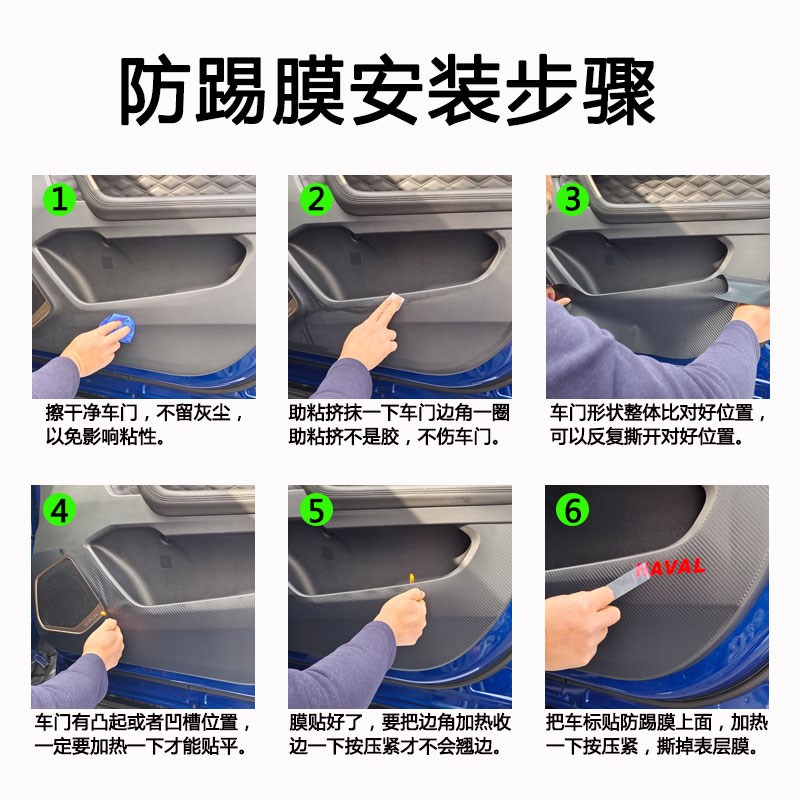 防踢膜安装步骤

1
擦干净车门，不留灰尘，以免影响粘性。

2
助粘挤抹一下车门边角一圈助粘挤不是胶，不伤车门。

3
车门形状整体比对好位置，可以反复撕开对好位置。

4
车门有凸起或者凹槽位置，一定要加热一下才能贴平。

5
膜贴好了，要把边角加热收边一下按压紧才不会翘边。

6
HAVAL
把车标贴防踢膜上面，加热一下按压紧，撕掉表层膜。