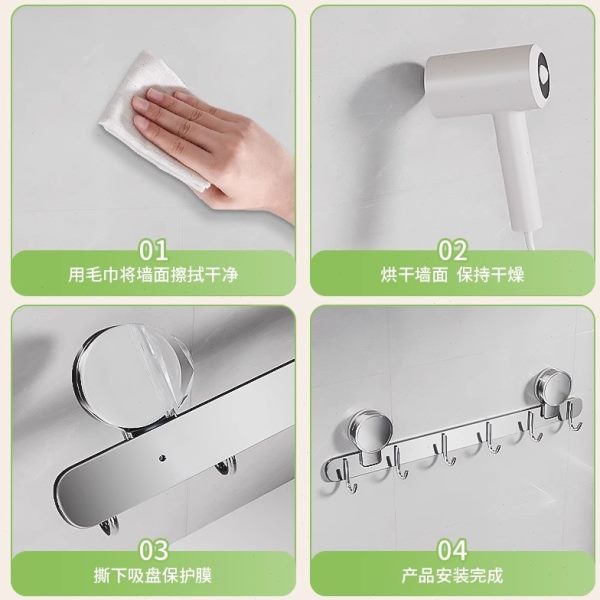 01
用毛巾将墙面擦拭干净

02
烘干墙面 保持干燥

03
撕下吸盘保护膜

04
产品安装完成