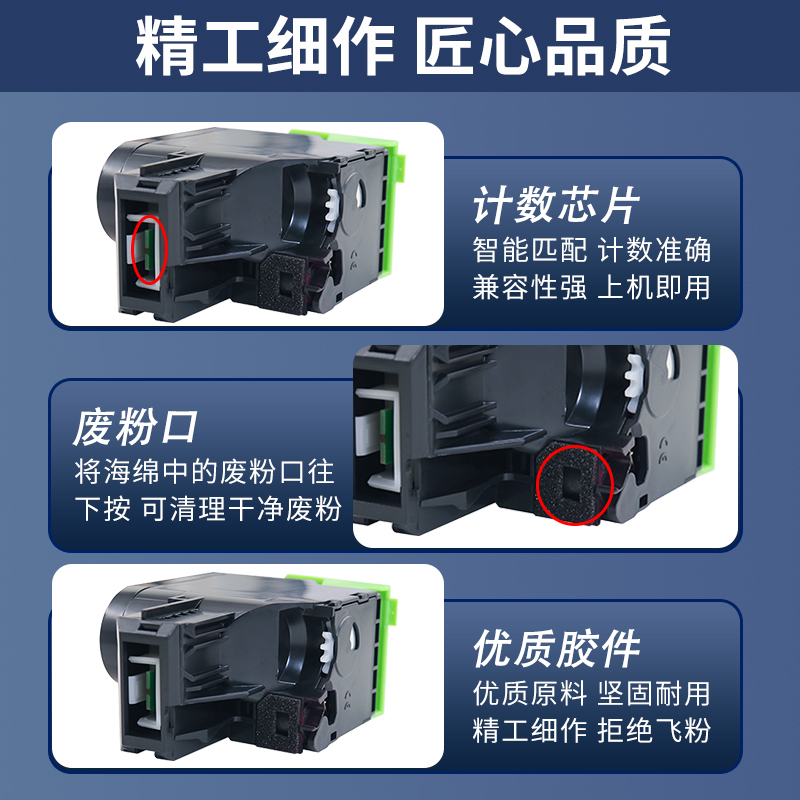 精工细作 匠心品质

计数芯片
智能匹配 计数准确
兼容性强 上机即用

废粉口
将海绵中的废粉口往下按 可清理干净废粉

优质胶件
优质原料 坚固耐用
精工细作 拒绝飞粉