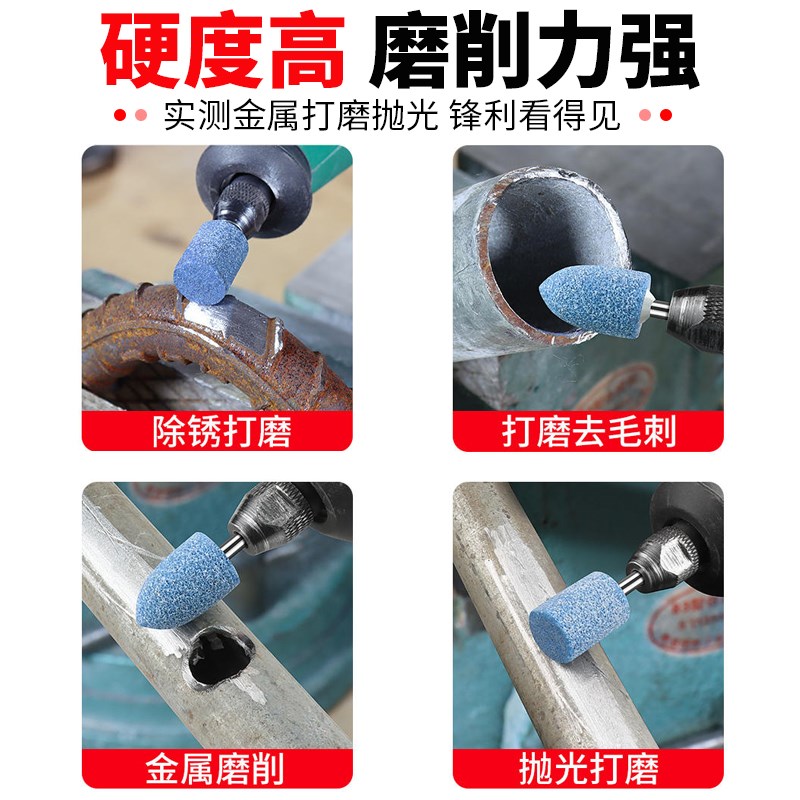 硬度高 磨削力强

实测金属打磨抛光 锋利看得见

除锈打磨

打磨去毛刺

金属磨削

抛光打磨