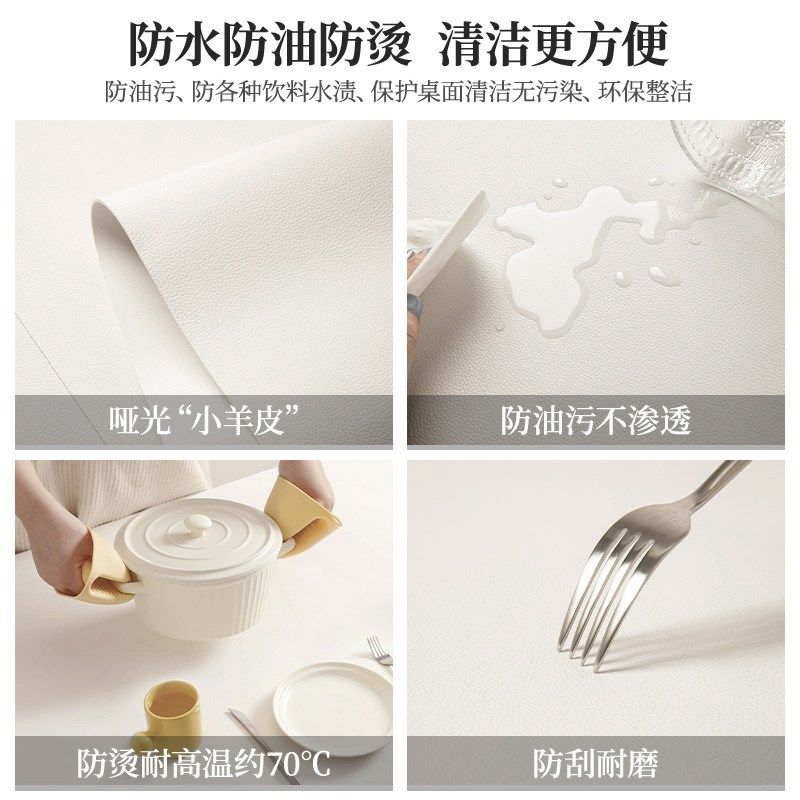 防水防油防烫 清洁更方便

防油污、防各种饮料水渍、保护桌面清洁无污染、环保整洁

哑光“小羊皮”

防油污不渗透

防烫耐高温约70℃

防刮耐磨